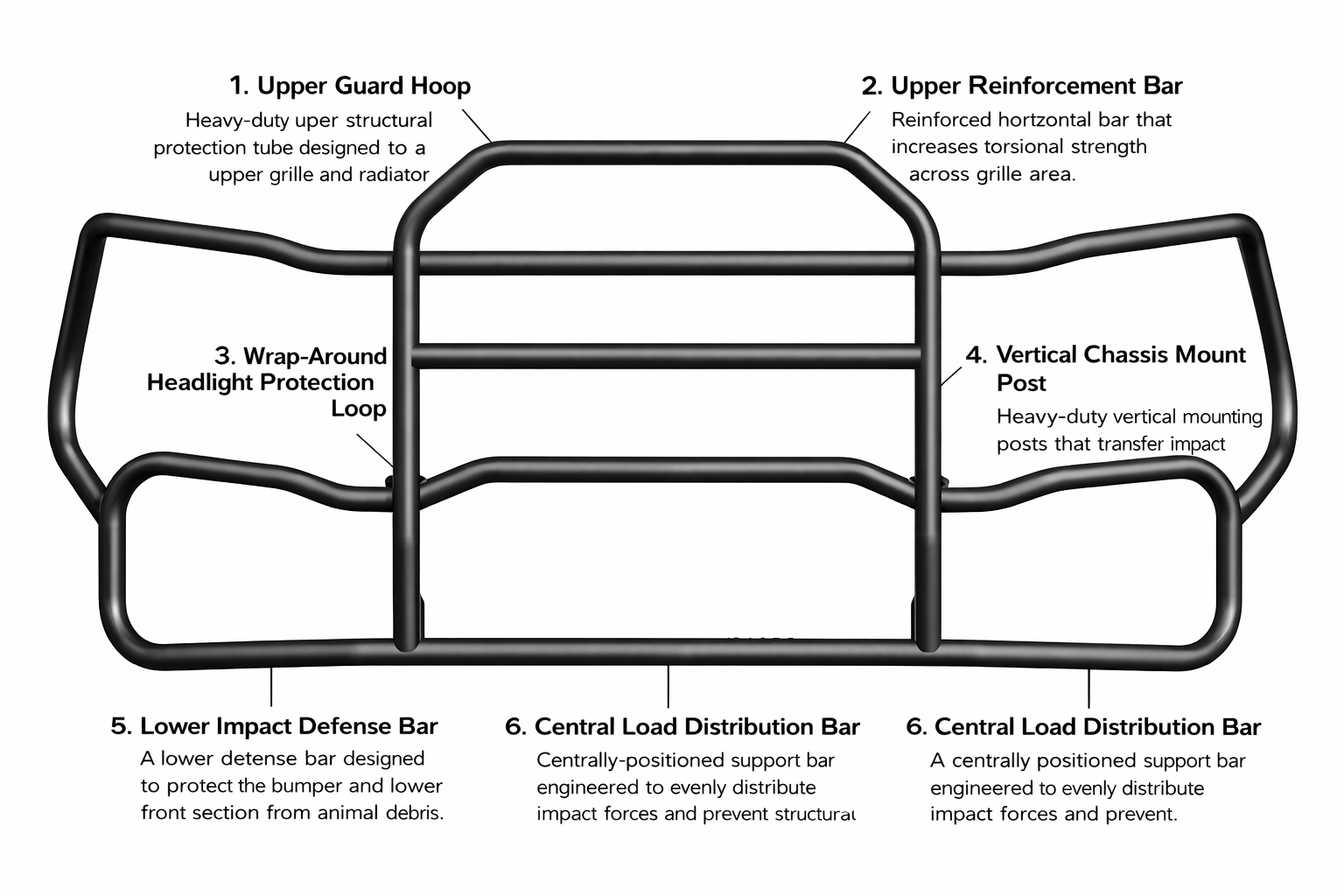 1. Upper Guard Hoop
Heavy-duty uper structural protection tube designed to a upper grille and radiator

2. Upper Reinforcement Bar
Reinforced hortzontal bar that increases torsional strength across grille area.

3. Wrap-Around Headlight Protection Loop

4. Vertical Chassis Mount Post
Heavy-duty vertical mounting posts that transfer impact

5. Lower Impact Defense Bar
A lower detense bar designed to protect the bumper and lower front section from animal debris.

6. Central Load Distribution Bar
Centrally-positioned support bar engineered to evenly distribute impact forces and prevent structurat

6. Central Load Distribution Bar
A centrally positioned support bar engineered to evenly distribute impact forces and prevent.